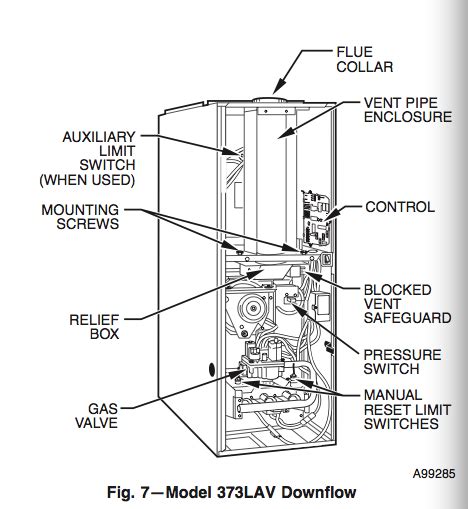 FLUE COLLAR

VENT PIPE ENCLOSURE

AUXILIARY LIMIT SWITCH (WHEN USED)

MOUNTING SCREWS

CONTROL

BLOCKED VENT SAFEGUARD

RELIEF BOX

PRESSURE SWITCH

GAS VALVE

MANUAL RESET LIMIT SWITCHES

A99285

Fig. 7—Model 373LAV Downflow