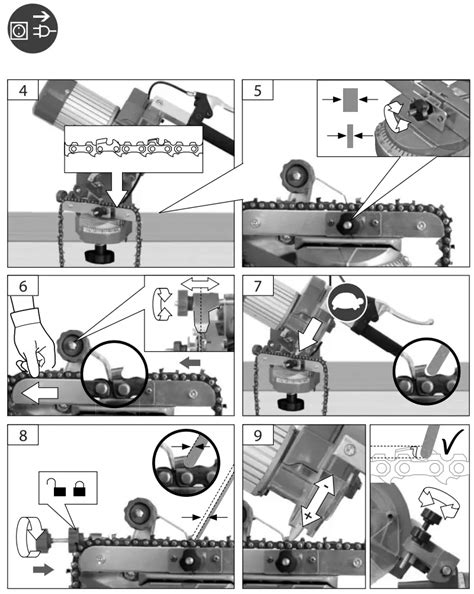 4

5

6

7

8

9

-

+