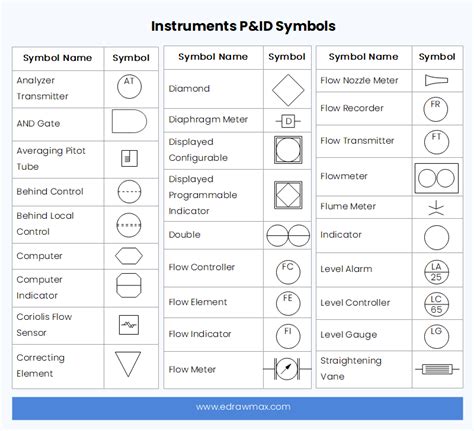 Instruments P&ID Symbols

| Symbol Name | Symbol |
|---|---|
| Analyzer Transmitter | AT |
| AND Gate | |
| Averaging Pitot Tube | |
| Behind Control | |
| Behind Local Control | |
| Computer | |
| Computer Indicator | |
| Coriolis Flow Sensor | |
| Correcting Element | |

| Symbol Name | Symbol |
|---|---|
| Diamond | |
| Diaphragm Meter | D |
| Displayed Configurable | |
| Displayed Programmable Indicator | |
| Double | |
| Flow Controller | FC |
| Flow Element | FE |
| Flow Indicator | FI |
| Flow Meter | |

| Symbol Name | Symbol |
|---|---|
| Flow Nozzle Meter | |
| Flow Recorder | FR |
| Flow Transmitter | FT |
| Flowmeter | |
| Flume Meter | |
| Indicator | |
| Level Alarm | LA 25 |
| Level Controller | LC 65 |
| Level Gauge | LG |
| Straightening Vane | |

www.edrawmax.com