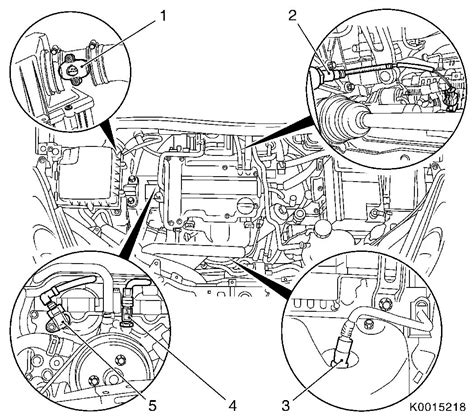 1
2
5
4
3
K0015218