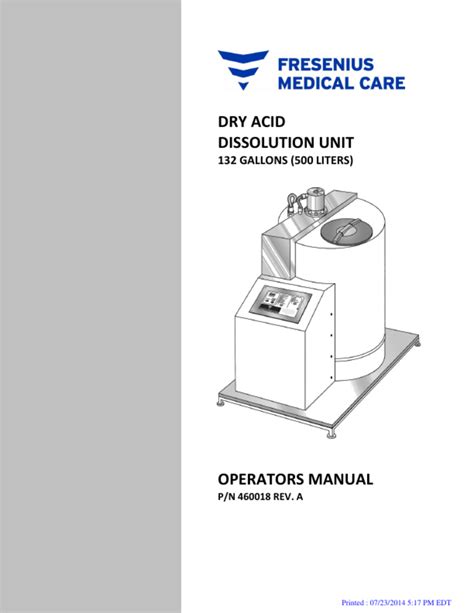 FRESENIUS
MEDICAL CARE

DRY ACID
DISSOLUTION UNIT
132 GALLONS (500 LITERS)

OPERATORS MANUAL
P/N 460018 REV. A

Printed : 07/23/2014 5:17 PM EDT