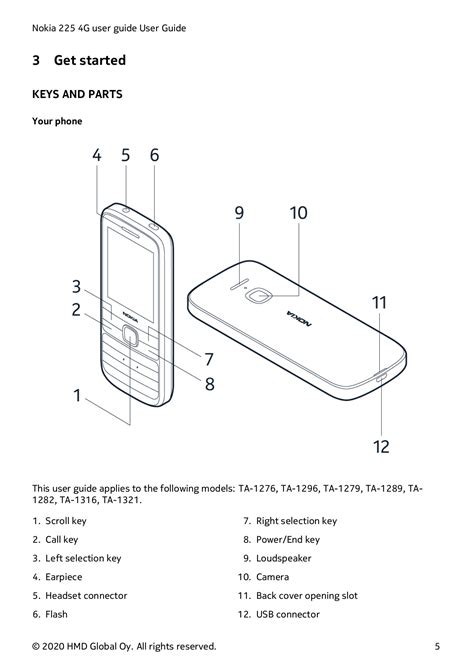 Nokia 225 4G user guide User Guide

3 Get started

KEYS AND PARTS

Your phone

4 5 6

9 10

3

2

11

NOKIA

NOKIA

7

8

1

12

This user guide applies to the following models: TA-1276, TA-1296, TA-1279, TA-1289, TA-1282, TA-1316, TA-1321.

1. Scroll key
2. Call key
3. Left selection key
4. Earpiece
5. Headset connector
6. Flash

7. Right selection key
8. Power/End key
9. Loudspeaker
10. Camera
11. Back cover opening slot
12. USB connector

© 2020 HMD Global Oy. All rights reserved. 5