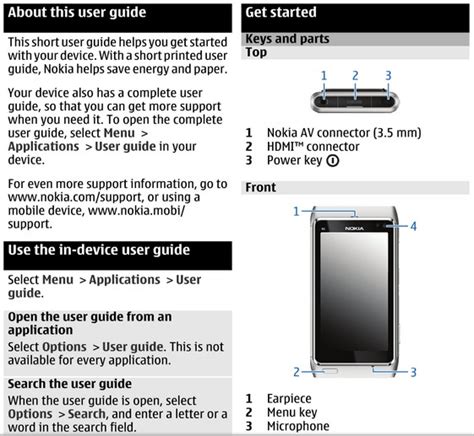 About this user guide

This short user guide helps you get started with your device. With a short printed user guide, Nokia helps save energy and paper.

Your device also has a complete user guide, so that you can get more support when you need it. To open the complete user guide, select Menu > Applications > User guide in your device.

For even more support information, go to www.nokia.com/support, or using a mobile device, www.nokia.mobi/support.

Use the in-device user guide

Select Menu > Applications > User guide.

Open the user guide from an application
Select Options > User guide. This is not available for every application.

Search the user guide
When the user guide is open, select Options > Search, and enter a letter or a word in the search field.

Get started

Keys and parts
Top

1 2 3

1 Nokia AV connector (3.5 mm)
2 HDMI™ connector
3 Power key

Front

1
4
NOKIA
2
3

1 Earpiece
2 Menu key
3 Microphone