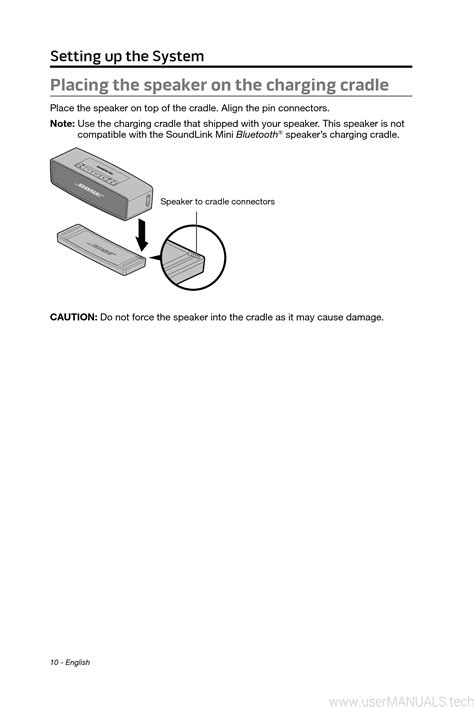 Setting up the System

Placing the speaker on the charging cradle

Place the speaker on top of the cradle. Align the pin connectors.

Note: Use the charging cradle that shipped with your speaker. This speaker is not compatible with the SoundLink Mini Bluetooth® speaker's charging cradle.

BOSE

Speaker to cradle connectors

BOSE

CAUTION: Do not force the speaker into the cradle as it may cause damage.

10 - English

www.userMANUALS.tech