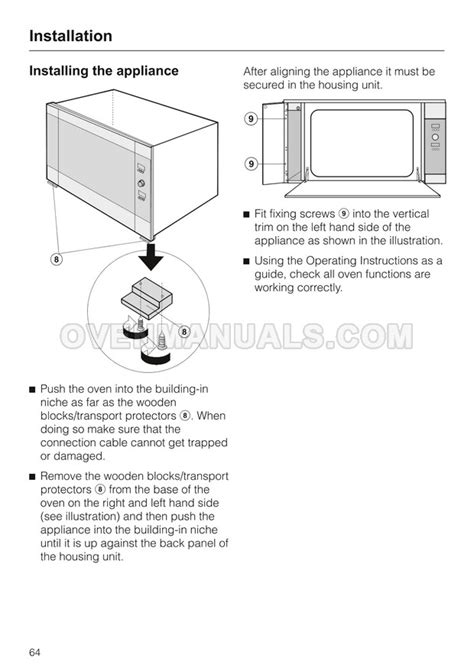 Installation

Installing the appliance

8

8

OVENMANUALS.COM

■ Push the oven into the building-in niche as far as the wooden blocks/transport protectors ⑧. When doing so make sure that the connection cable cannot get trapped or damaged.

■ Remove the wooden blocks/transport protectors ⑧ from the base of the oven on the right and left hand side (see illustration) and then push the appliance into the building-in niche until it is up against the back panel of the housing unit.

After aligning the appliance it must be secured in the housing unit.

9

9

■ Fit fixing screws ⑨ into the vertical trim on the left hand side of the appliance as shown in the illustration.

■ Using the Operating Instructions as a guide, check all oven functions are working correctly.

64