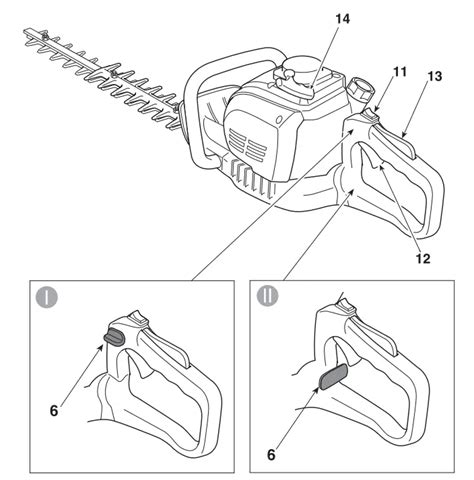 14
11
13
12
I
6
II
6