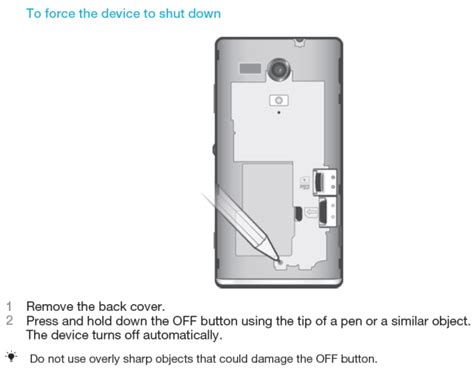 To force the device to shut down

1 Remove the back cover.
2 Press and hold down the OFF button using the tip of a pen or a similar object. The device turns off automatically.

Do not use overly sharp objects that could damage the OFF button.