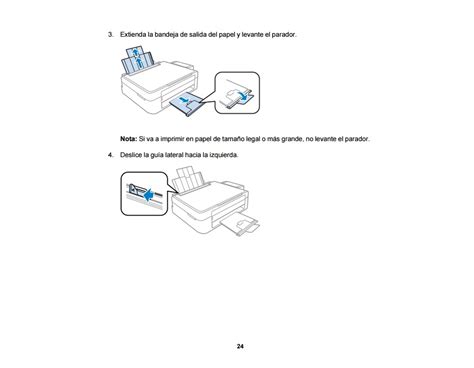 3. Extienda la bandeja de salida del papel y levante el parador.

Nota: Si va a imprimir en papel de tamaño legal o más grande, no levante el parador.

4. Deslice la guía lateral hacia la izquierda.

24