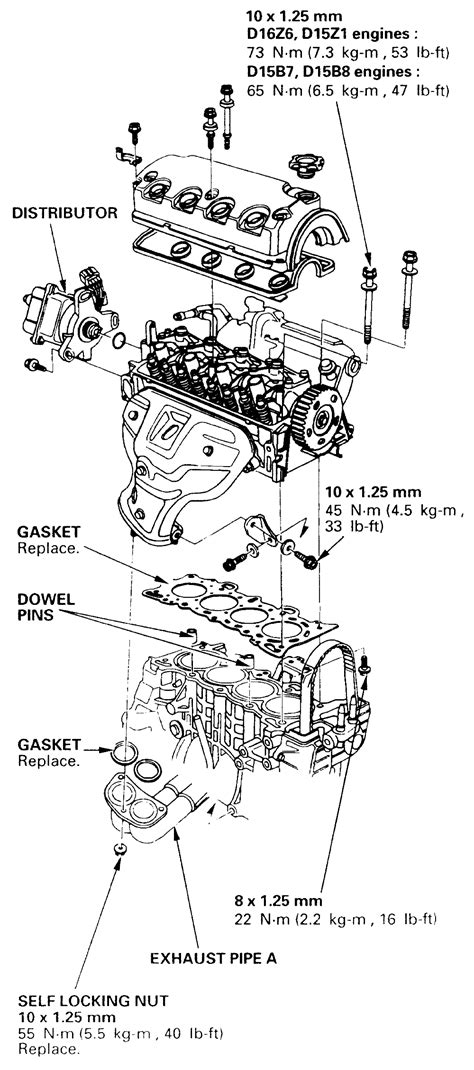 10 x 1.25 mm
D16Z6, D15Z1 engines :
73 N·m (7.3 kg-m , 53 lb-ft)
D15B7, D15B8 engines :
65 N·m (6.5 kg-m , 47 lb-ft)

DISTRIBUTOR

10 x 1.25 mm
45 N·m (4.5 kg-m , 33 lb-ft)

GASKET
Replace.

DOWEL PINS

GASKET
Replace.

8 x 1.25 mm
22 N·m (2.2 kg-m , 16 lb-ft)

EXHAUST PIPE A

SELF LOCKING NUT
10 x 1.25 mm
55 N·m (5.5 kg-m , 40 lb-ft)
Replace.