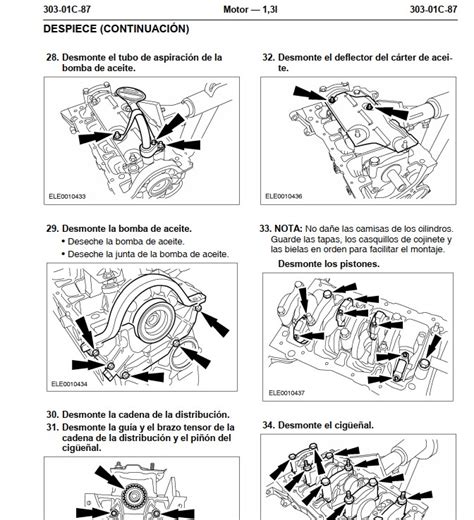 303-01C-87 Motor — 1,3l 303-01C-87

DESPIECE (CONTINUACIÓN)

28. Desmonte el tubo de aspiración de la bomba de aceite.

ELE0010433

29. Desmonte la bomba de aceite.
• Deseche la bomba de aceite.
• Deseche la junta de la bomba de aceite.

ELE0010434

30. Desmonte la cadena de la distribución.

31. Desmonte la guía y el brazo tensor de la cadena de la distribución y el piñón del cigüeñal.

32. Desmonte el deflector del cárter de aceite.

ELE0010436

33. NOTA: No dañe las camisas de los cilindros. Guarde las tapas, los casquillos de cojinete y las bielas en orden para facilitar el montaje.

Desmonte los pistones.

ELE0010437

34. Desmonte el cigüeñal.