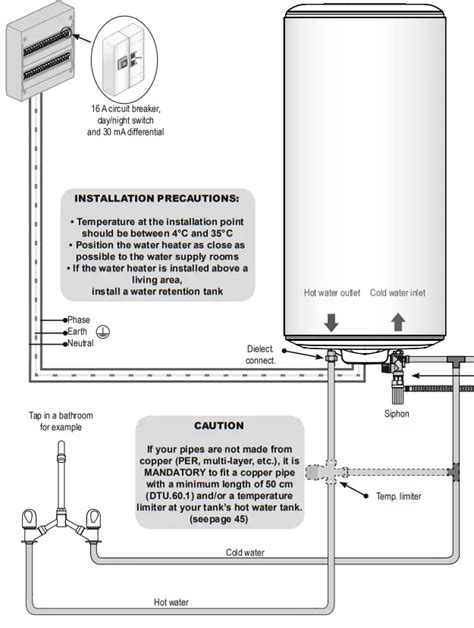 16 A circuit breaker, day/night switch and 30 mA differential

INSTALLATION PRECAUTIONS:

• Temperature at the installation point should be between 4°C and 35°C
• Position the water heater as close as possible to the water supply rooms
• If the water heater is installed above a living area, install a water retention tank

Hot water outlet

Cold water inlet

Phase
Earth
Neutral

Dielect connect.

Siphon

Tap in a bathroom for example

CAUTION

If your pipes are not made from copper (PER, multi-layer, etc.), it is MANDATORY to fit a copper pipe with a minimum length of 50 cm (DTU.60.1) and/or a temperature limiter at your tank's hot water tank. (seepage 45)

Temp. limiter

Cold water

Hot water