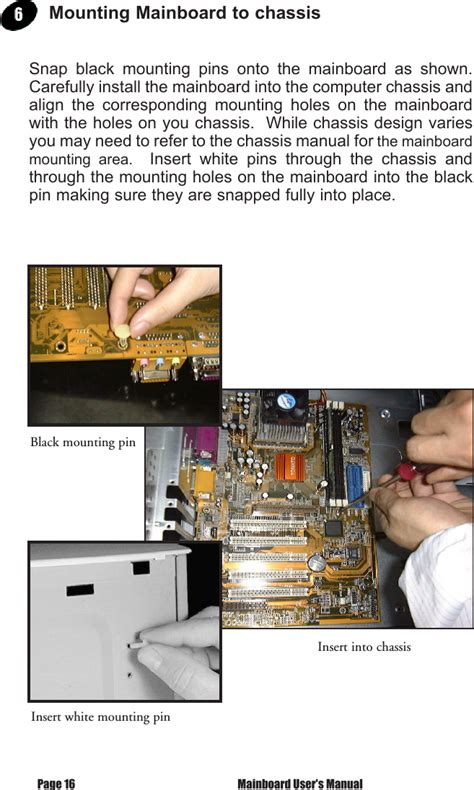 6 Mounting Mainboard to chassis

Snap black mounting pins onto the mainboard as shown. Carefully install the mainboard into the computer chassis and align the corresponding mounting holes on the mainboard with the holes on you chassis. While chassis design varies you may need to refer to the chassis manual for the mainboard mounting area. Insert white pins through the chassis and through the mounting holes on the mainboard into the black pin making sure they are snapped fully into place.

Black mounting pin

Insert into chassis

Insert white mounting pin

Page 16

Mainboard User's Manual