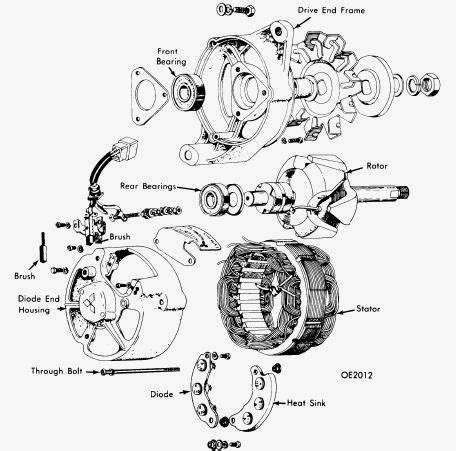 Drive End Frame

Front Bearing

Rotor

Rear Bearings

Brush

Brush

Diode End Housing

Stator

Through Bolt

OE2012

Diode

Heat Sink