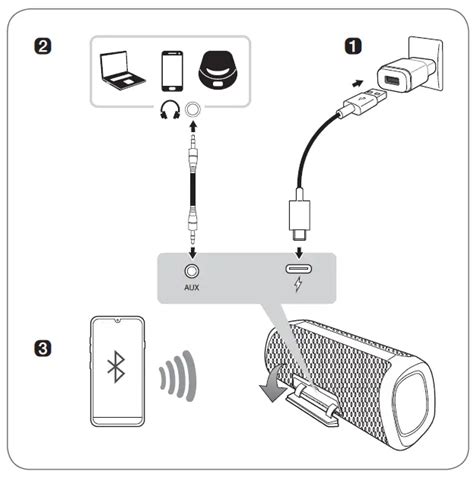 2

1

AUX

3