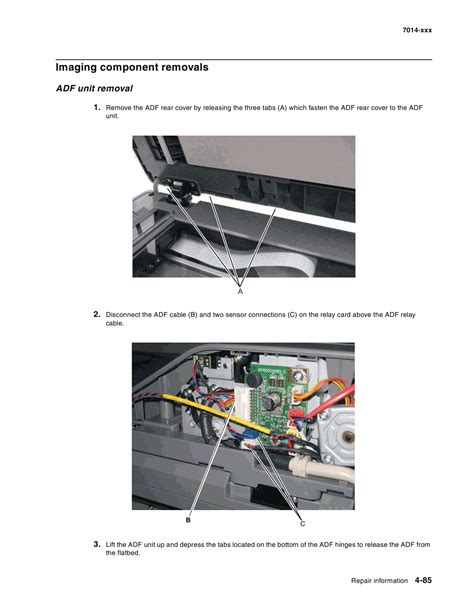 7014-xxx

Imaging component removals

ADF unit removal

1. Remove the ADF rear cover by releasing the three tabs (A) which fasten the ADF rear cover to the ADF unit.

A

2. Disconnect the ADF cable (B) and two sensor connections (C) on the relay card above the ADF relay cable.

B

C

3. Lift the ADF unit up and depress the tabs located on the bottom of the ADF hinges to release the ADF from the flatbed.

Repair information 4-85