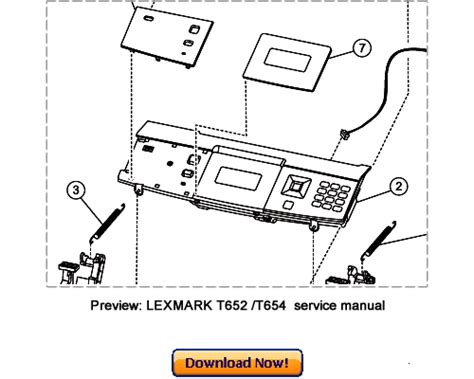 7

3

2

Preview: LEXMARK T652 /T654 service manual

Download Now!