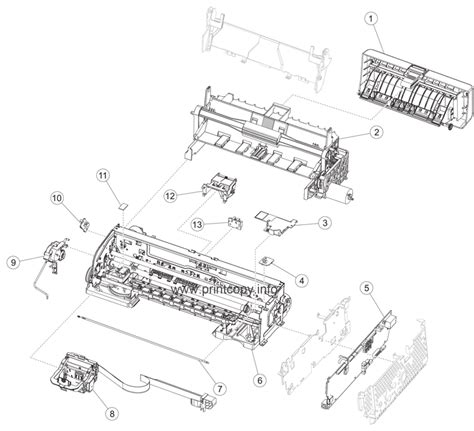 1
2
11
12
10
13
3
9
4
www.printcopy.info
5
7
6
8