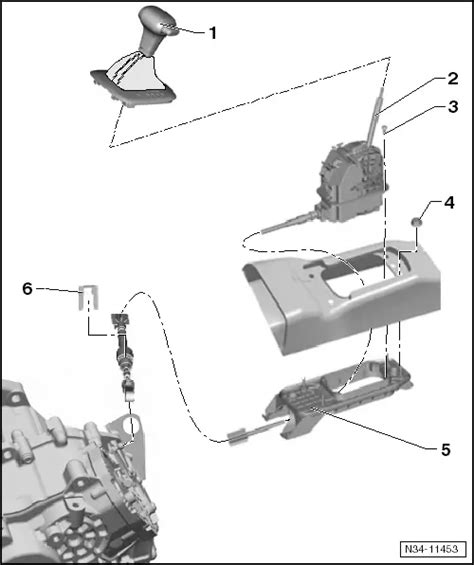 1
2
3
4
6
5
N34-11453