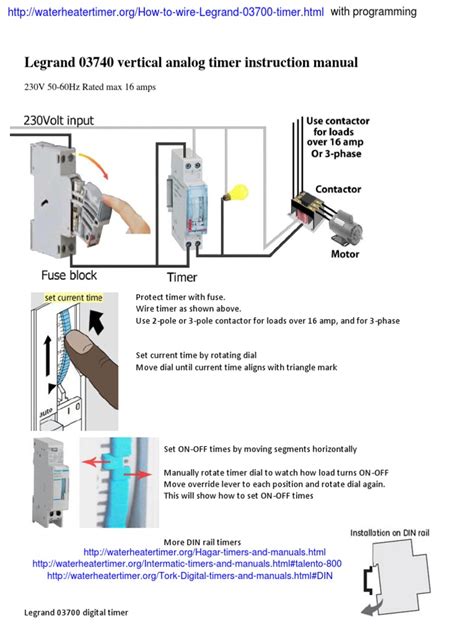 http://waterheatertimer.org/How-to-wire-Legrand-03700-timer.html with programming

Legrand 03740 vertical analog timer instruction manual

230V 50-60Hz Rated max 16 amps

230Volt input

Use contactor for loads over 16 amp Or 3-phase

Contactor

Motor

Fuse block

Timer

set current time

auto

Protect timer with fuse.
Wire timer as shown above.
Use 2-pole or 3-pole contactor for loads over 16 amp, and for 3-phase

Set current time by rotating dial
Move dial until current time aligns with triangle mark

Set ON-OFF times by moving segments horizontally

Manually rotate timer dial to watch how load turns ON-OFF
Move override lever to each position and rotate dial again.
This will show how to set ON-OFF times

More DIN rail timers
http://waterheatertimer.org/Hagar-timers-and-manuals.html
http://waterheatertimer.org/Intermatic-timers-and-manuals.html#talento-800
http://waterheatertimer.org/Tork-Digital-timers-and-manuals.html#DIN

Installation on DIN rail

Legrand 03700 digital timer