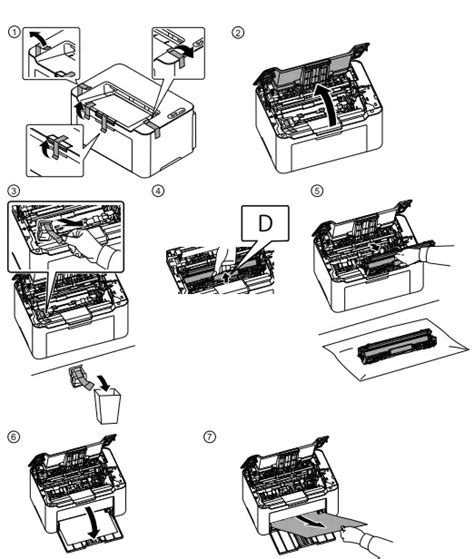 ①
②
③
④
D
⑤
⑥
⑦