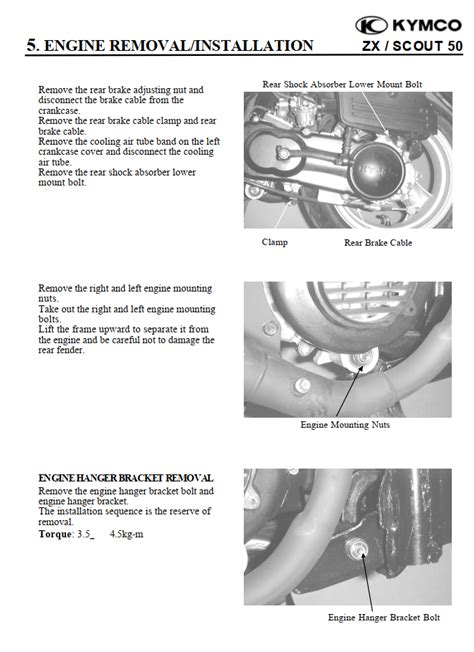 KYMCO

5. ENGINE REMOVAL/INSTALLATION

ZX / SCOUT 50

Remove the rear brake adjusting nut and disconnect the brake cable from the crankcase.
Remove the rear brake cable clamp and rear brake cable.
Remove the cooling air tube band on the left crankcase cover and disconnect the cooling air tube.
Remove the rear shock absorber lower mount bolt.

Rear Shock Absorber Lower Mount Bolt

Clamp

Rear Brake Cable

Remove the right and left engine mounting nuts.
Take out the right and left engine mounting bolts.
Lift the frame upward to separate it from the engine and be careful not to damage the rear fender.

Engine Mounting Nuts

ENGINE HANGER BRACKET REMOVAL
Remove the engine hanger bracket bolt and engine hanger bracket.
The installation sequence is the reserve of removal.
Torque: 3.5_ 4.5kg-m

Engine Hanger Bracket Bolt