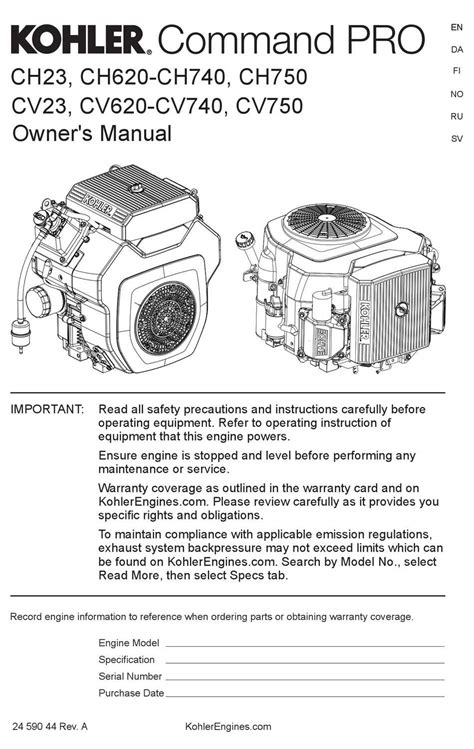 KOHLER. Command PRO
CH23, CH620-CH740, CH750
CV23, CV620-CV740, CV750
Owner's Manual

EN
DA
FI
NO
RU
SV

KOHLER

KOHLER

IMPORTANT: Read all safety precautions and instructions carefully before operating equipment. Refer to operating instruction of equipment that this engine powers.

Ensure engine is stopped and level before performing any maintenance or service.

Warranty coverage as outlined in the warranty card and on KohlerEngines.com. Please review carefully as it provides you specific rights and obligations.

To maintain compliance with applicable emission regulations, exhaust system backpressure may not exceed limits which can be found on KohlerEngines.com. Search by Model No., select Read More, then select Specs tab.

Record engine information to reference when ordering parts or obtaining warranty coverage.

Engine Model
Specification
Serial Number
Purchase Date

24 590 44 Rev. A KohlerEngines.com