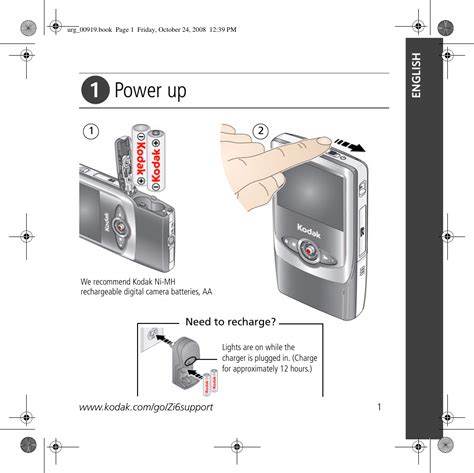 urg_00919.book Page 1 Friday, October 24, 2008 12:39 PM

ENGLISH

1 Power up

1

Kodak

Kodak

Kodak

2

Kodak

We recommend Kodak Ni-MH rechargeable digital camera batteries, AA

Need to recharge?

Lights are on while the charger is plugged in. (Charge for approximately 12 hours.)

www.kodak.com/go/Zi6support

1