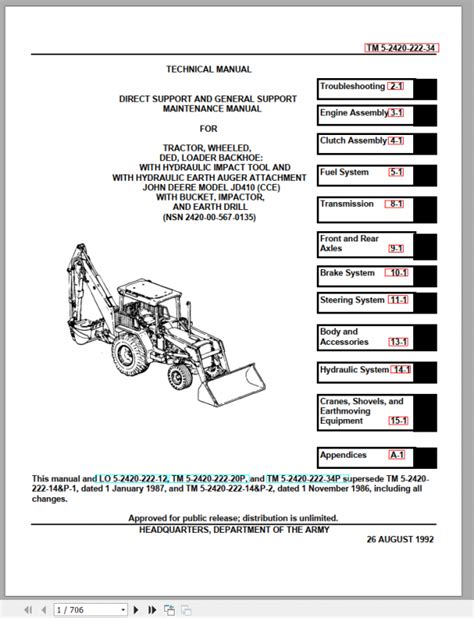 TM 5-2420-222-34

TECHNICAL MANUAL

DIRECT SUPPORT AND GENERAL SUPPORT MAINTENANCE MANUAL

FOR

TRACTOR, WHEELED, DED, LOADER BACKHOE: WITH HYDRAULIC IMPACT TOOL AND WITH HYDRAULIC EARTH AUGER ATTACHMENT JOHN DEERE MODEL JD410 (CCE) WITH BUCKET, IMPACTOR, AND EARTH DRILL (NSN 2420-00-567-0135)

Troubleshooting 2-1

Engine Assembly 3-1

Clutch Assembly 4-1

Fuel System 5-1

Transmission 8-1

Front and Rear Axles 9-1

Brake System 10-1

Steering System 11-1

Body and Accessories 13-1

Hydraulic System 14-1

Cranes, Shovels, and Earthmoving Equipment 15-1

Appendices A-1

This manual and LO 5-2420-222-12, TM 5-2420-222-20P, and TM 5-2420-222-34P supersede TM 5-2420-222-14&P-1, dated 1 January 1987, and TM 5-2420-222-14&P-2, dated 1 November 1986, including all changes.

Approved for public release; distribution is unlimited.

HEADQUARTERS, DEPARTMENT OF THE ARMY

26 AUGUST 1992

1 / 706