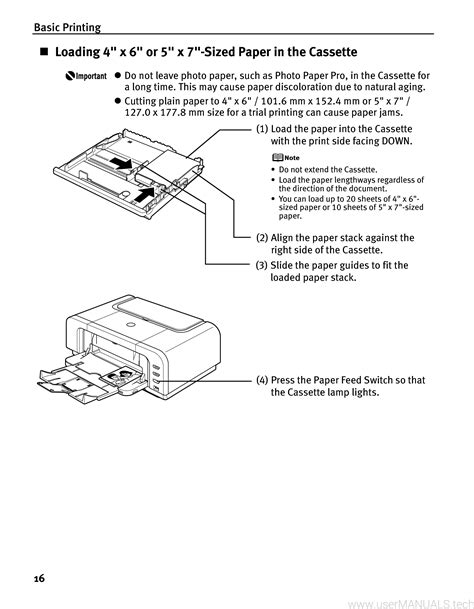 Basic Printing

■ Loading 4" x 6" or 5" x 7"-Sized Paper in the Cassette

Important

● Do not leave photo paper, such as Photo Paper Pro, in the Cassette for a long time. This may cause paper discoloration due to natural aging.

● Cutting plain paper to 4" x 6" / 101.6 mm x 152.4 mm or 5" x 7" / 127.0 x 177.8 mm size for a trial printing can cause paper jams.

(1) Load the paper into the Cassette with the print side facing DOWN.

Note

• Do not extend the Cassette.
• Load the paper lengthways regardless of the direction of the document.
• You can load up to 20 sheets of 4" x 6"-sized paper or 10 sheets of 5" x 7"-sized paper.

(2) Align the paper stack against the right side of the Cassette.

(3) Slide the paper guides to fit the loaded paper stack.

(4) Press the Paper Feed Switch so that the Cassette lamp lights.

16

www.userMANUALS.tech