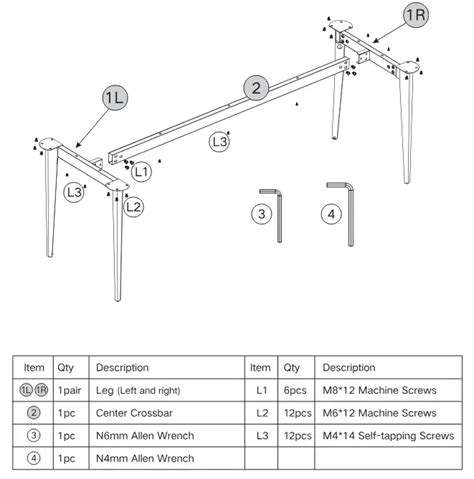 1R

2

1L

L3

L1

L3

L2

3

4

| Item | Qty | Description | Item | Qty | Description |
|---|---|---|---|---|---|
| 1L 1R | 1pair | Leg (Left and right) | L1 | 6pcs | M8*12 Machine Screws |
| 2 | 1pc | Center Crossbar | L2 | 12pcs | M6*12 Machine Screws |
| 3 | 1pc | N6mm Allen Wrench | L3 | 12pcs | M4*14 Self-tapping Screws |
| 4 | 1pc | N4mm Allen Wrench | | | |