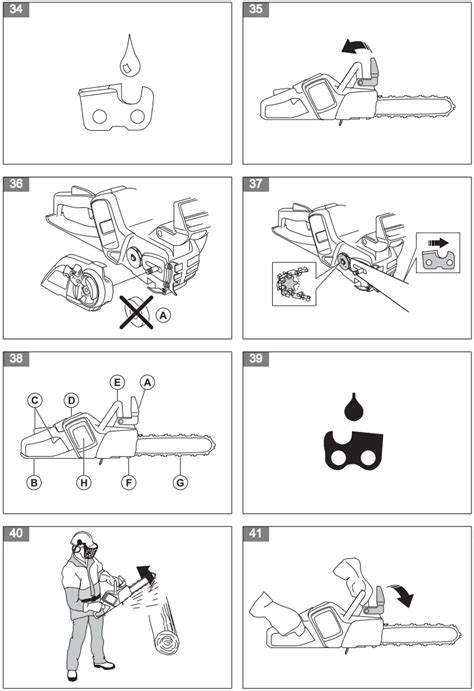 34

35

36

A

37

38

C
D
E
A
B
H
F
G

39

40

41