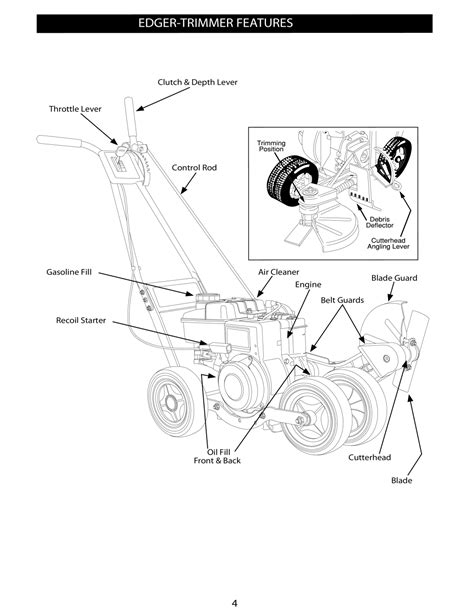 EDGER-TRIMMER FEATURES

Clutch & Depth Lever

Throttle Lever

Control Rod

Trimming Position

Debris Deflector

Cutterhead Angling Lever

Gasoline Fill

Air Cleaner

Engine

Blade Guard

Belt Guards

Recoil Starter

Oil Fill Front & Back

Cutterhead

Blade

4