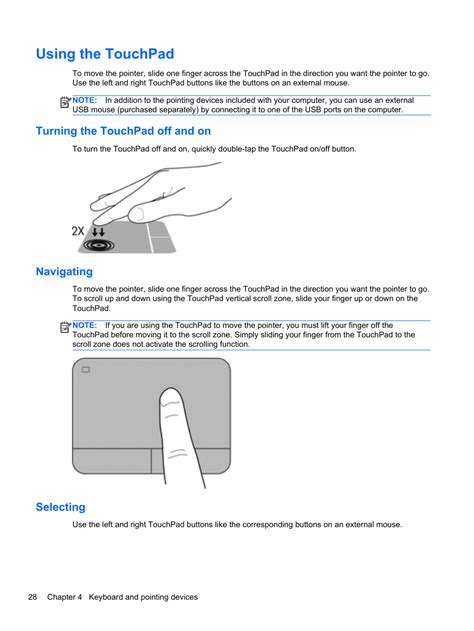 Using the TouchPad

To move the pointer, slide one finger across the TouchPad in the direction you want the pointer to go. Use the left and right TouchPad buttons like the buttons on an external mouse.

NOTE: In addition to the pointing devices included with your computer, you can use an external USB mouse (purchased separately) by connecting it to one of the USB ports on the computer.

Turning the TouchPad off and on

To turn the TouchPad off and on, quickly double-tap the TouchPad on/off button.

2X

Navigating

To move the pointer, slide one finger across the TouchPad in the direction you want the pointer to go. To scroll up and down using the TouchPad vertical scroll zone, slide your finger up or down on the TouchPad.

NOTE: If you are using the TouchPad to move the pointer, you must lift your finger off the TouchPad before moving it to the scroll zone. Simply sliding your finger from the TouchPad to the scroll zone does not activate the scrolling function.

Selecting

Use the left and right TouchPad buttons like the corresponding buttons on an external mouse.

28 Chapter 4 Keyboard and pointing devices