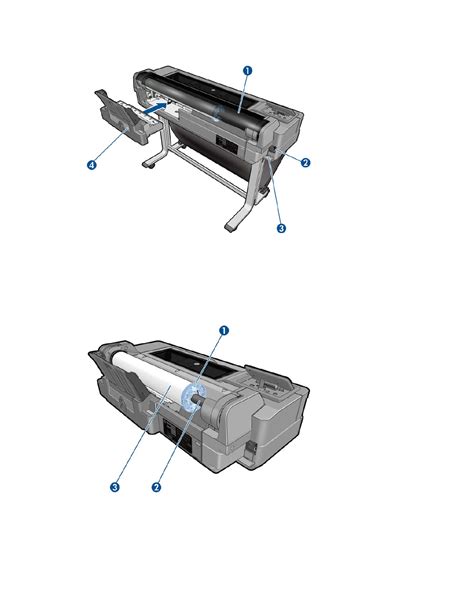 1
4
2
3

1
3
2