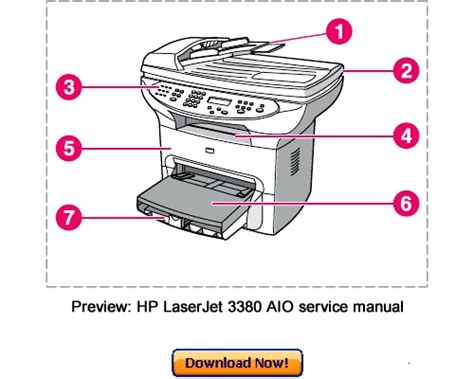 1
2
3
4
5
6
7

Preview: HP LaserJet 3380 AIO service manual

Download Now!