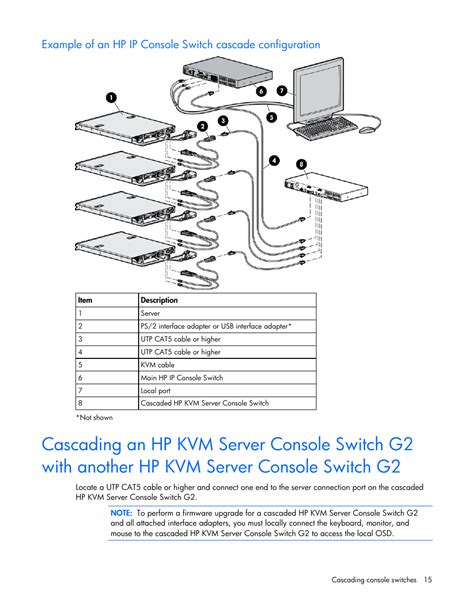 Example of an HP IP Console Switch cascade configuration

1
2
3
4
5
6
7
8

| Item | Description |
|---|---|
| 1 | Server |
| 2 | PS/2 interface adapter or USB interface adapter* |
| 3 | UTP CAT5 cable or higher |
| 4 | UTP CAT5 cable or higher |
| 5 | KVM cable |
| 6 | Main HP IP Console Switch |
| 7 | Local port |
| 8 | Cascaded HP KVM Server Console Switch |

*Not shown

Cascading an HP KVM Server Console Switch G2 with another HP KVM Server Console Switch G2

Locate a UTP CAT5 cable or higher and connect one end to the server connection port on the cascaded HP KVM Server Console Switch G2.

NOTE: To perform a firmware upgrade for a cascaded HP KVM Server Console Switch G2 and all attached interface adapters, you must locally connect the keyboard, monitor, and mouse to the cascaded HP KVM Server Console Switch G2 to access the local OSD.

Cascading console switches 15