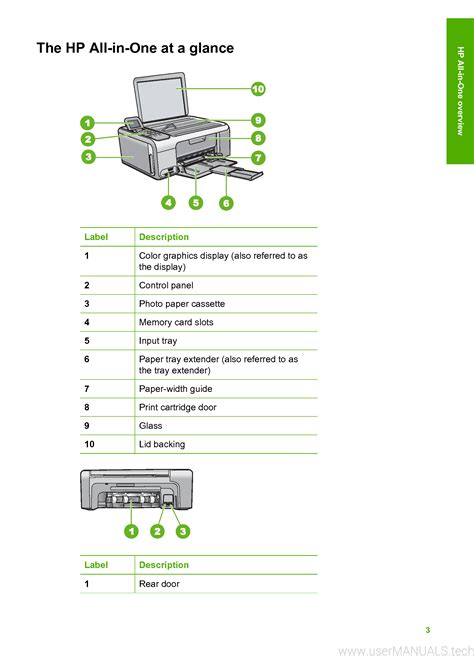 The HP All-in-One at a glance

HP All-in-One overview

10
1
9
2
8
3
7
4
5
6

| Label | Description |
|---|---|
| 1 | Color graphics display (also referred to as the display) |
| 2 | Control panel |
| 3 | Photo paper cassette |
| 4 | Memory card slots |
| 5 | Input tray |
| 6 | Paper tray extender (also referred to as the tray extender) |
| 7 | Paper-width guide |
| 8 | Print cartridge door |
| 9 | Glass |
| 10 | Lid backing |

1
2
3

| Label | Description |
|---|---|
| 1 | Rear door |

3

www.userMANUALS.tech