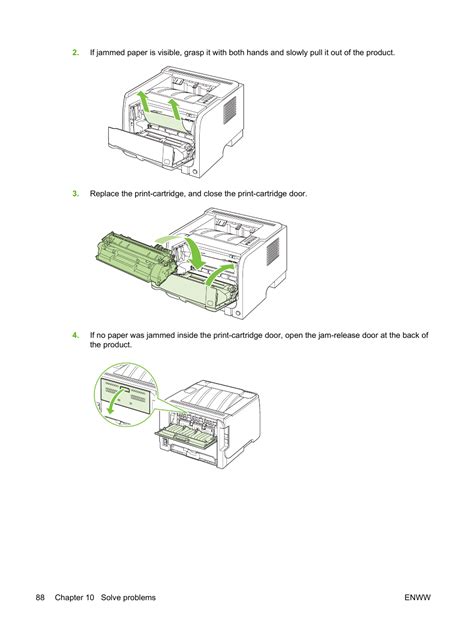 2. If jammed paper is visible, grasp it with both hands and slowly pull it out of the product.

3. Replace the print-cartridge, and close the print-cartridge door.

4. If no paper was jammed inside the print-cartridge door, open the jam-release door at the back of the product.

88 Chapter 10 Solve problems

ENWW