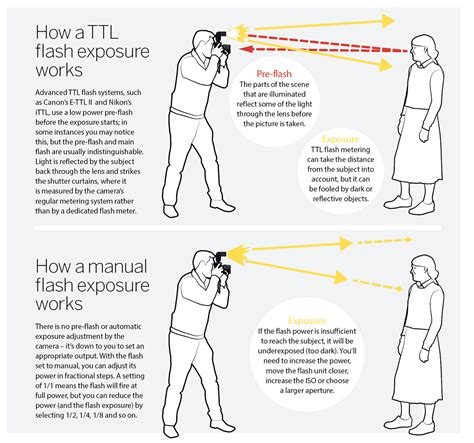 How a TTL flash exposure works

Advanced TTL flash systems, such as Canon's E-TTL II and Nikon's iTTL, use a low power pre-flash before the exposure starts; in some instances you may notice this, but the pre-flash and main flash are usually indistinguishable. Light is reflected by the subject back through the lens and strikes the shutter curtains, where it is measured by the camera's regular metering system rather than by a dedicated flash meter.

Pre-flash
The parts of the scene that are illuminated reflect some of the light through the lens before the picture is taken.

Exposure
TTL flash metering can take the distance from the subject into account, but it can be fooled by dark or reflective objects.

How a manual flash exposure works

There is no pre-flash or automatic exposure adjustment by the camera – it's down to you to set an appropriate output. With the flash set to manual, you can adjust its power in fractional steps. A setting of 1/1 means the flash will fire at full power, but you can reduce the power (and the flash exposure) by selecting 1/2, 1/4, 1/8 and so on.

Exposure
If the flash power is insufficient to reach the subject, it will be underexposed (too dark). You'll need to increase the power, move the flash unit closer, increase the ISO or choose a larger aperture.