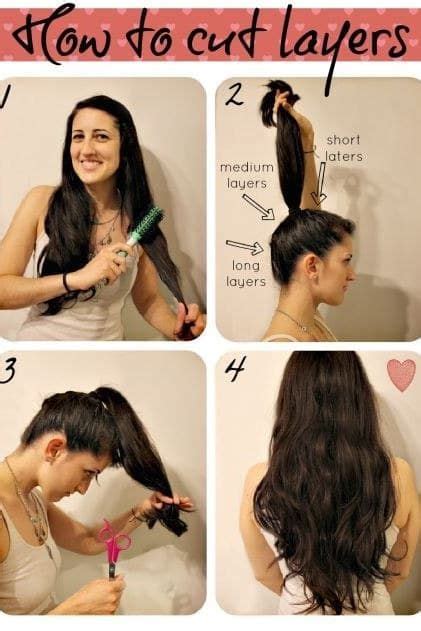 How to cut layers

1

2

short laters

medium layers

long layers

3

4