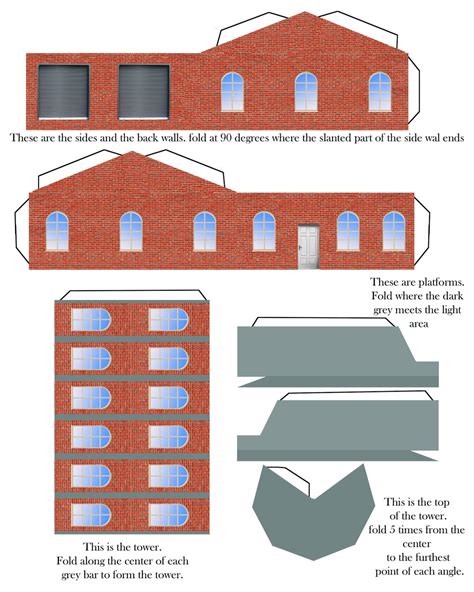 These are the sides and the back walls. fold at 90 degrees where the slanted part of the side wal ends

These are platforms. Fold where the dark grey meets the light area

This is the tower. Fold along the center of each grey bar to form the tower.

This is the top of the tower. fold 5 times from the center to the furthest point of each angle.