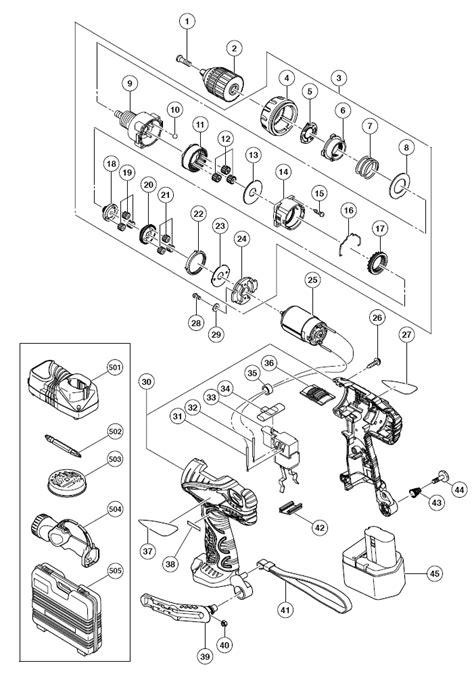 1
2
3
4
5
6
7
8
9
10
11
12
13
14
15
16
17
18
19
20
21
22
23
24
25
26
27
28
29
30
31
32
33
34
35
36
37
38
39
40
41
42
43
44
45
501
502
503
504
505