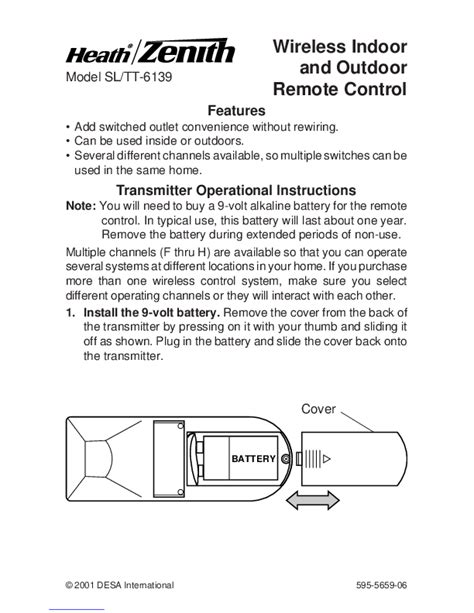 Heath®/Zenith
Model SL/TT-6139

Wireless Indoor and Outdoor Remote Control

Features
• Add switched outlet convenience without rewiring.
• Can be used inside or outdoors.
• Several different channels available, so multiple switches can be used in the same home.

Transmitter Operational Instructions
Note: You will need to buy a 9-volt alkaline battery for the remote control. In typical use, this battery will last about one year. Remove the battery during extended periods of non-use.

Multiple channels (F thru H) are available so that you can operate several systems at different locations in your home. If you purchase more than one wireless control system, make sure you select different operating channels or they will interact with each other.

1. Install the 9-volt battery. Remove the cover from the back of the transmitter by pressing on it with your thumb and sliding it off as shown. Plug in the battery and slide the cover back onto the transmitter.

Cover
BATTERY

© 2001 DESA International
595-5659-06