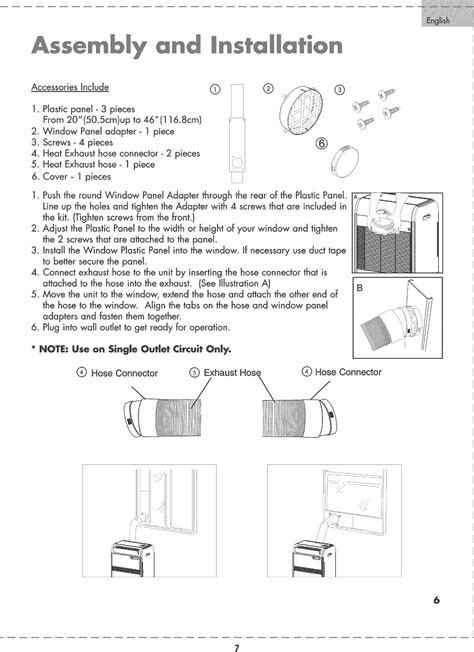 English

Assembly and Installation

Accessories Include

1. Plastic panel - 3 pieces
From 20"(50.5cm)up to 46"(116.8cm)
2. Window Panel adapter - 1 piece
3. Screws - 4 pieces
4. Heat Exhaust hose connector - 2 pieces
5. Heat Exhaust hose - 1 piece
6. Cover - 1 pieces

①
②
③
⑥

1. Push the round Window Panel Adapter through the rear of the Plastic Panel. Line up the holes and tighten the Adapter with 4 screws that are included in the kit. (Tighten screws from the front.)
2. Adjust the Plastic Panel to the width or height of your window and tighten the 2 screws that are attached to the panel.
3. Install the Window Plastic Panel into the window. If necessary use duct tape to better secure the panel.
4. Connect exhaust hose to the unit by inserting the hose connector that is attached to the hose into the exhaust. (See Illustration A)
5. Move the unit to the window, extend the hose and attach the other end of the hose to the window. Align the tabs on the hose and window panel adapters and fasten them together.
6. Plug into wall outlet to get ready for operation.

A
B

* NOTE: Use on Single Outlet Circuit Only.

④ Hose Connector ⑤ Exhaust Hose ④ Hose Connector

6

7