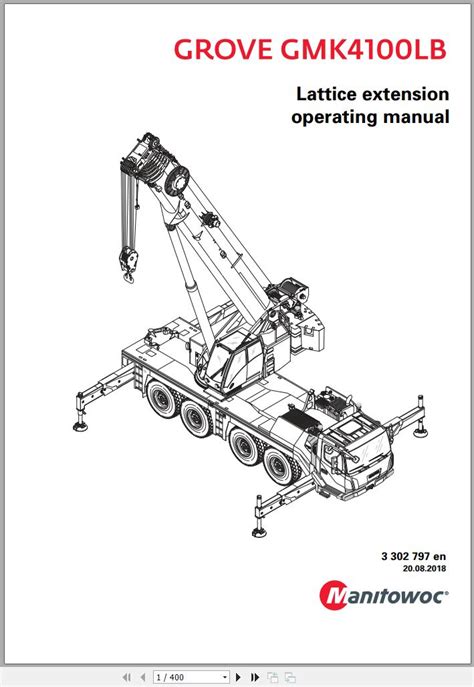 GROVE GMK4100LB

Lattice extension operating manual

3 302 797 en
20.08.2018

Manitowoc

1 / 400