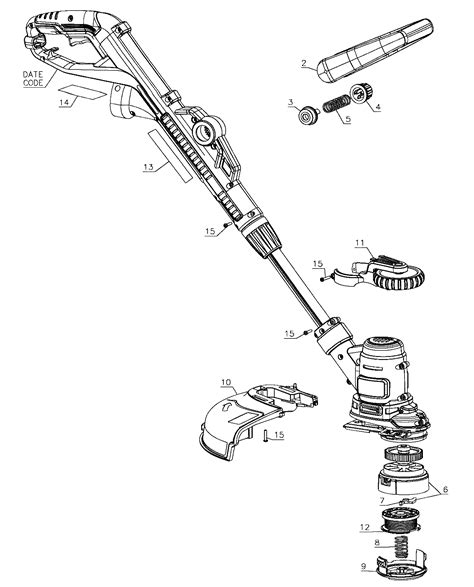 DATE CODE
14
13
2
3
5
4
15
11
15
15
10
15
6
7
12
8
9