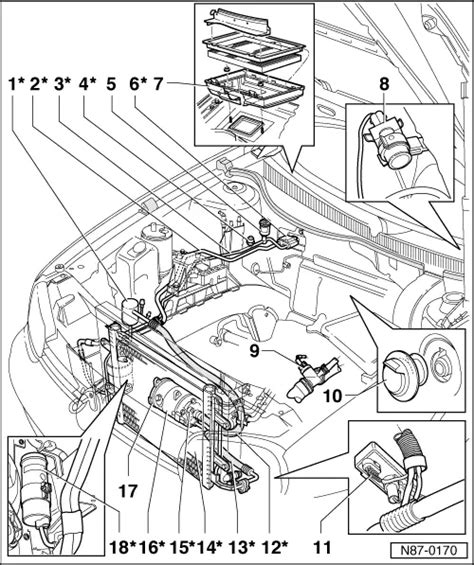 1* 2* 3* 4* 5 6* 7

8

9

10

17

18* 16* 15* 14* 13* 12*

11

N87-0170