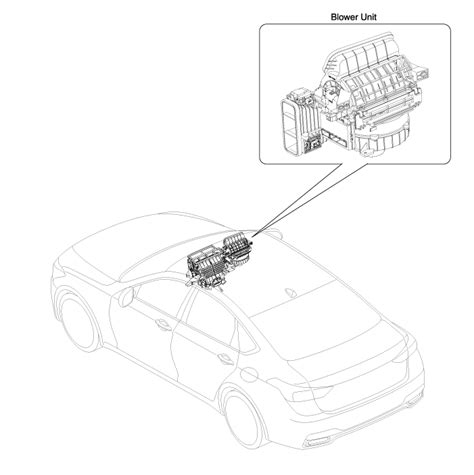 Blower Unit