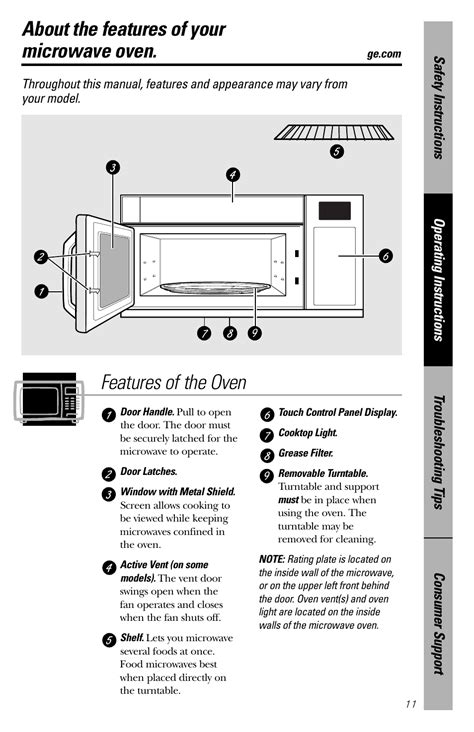 About the features of your microwave oven.

ge.com

Throughout this manual, features and appearance may vary from your model.

5
3
4
2
6
1
7 8 9

Features of the Oven

1 Door Handle. Pull to open the door. The door must be securely latched for the microwave to operate.

2 Door Latches.

3 Window with Metal Shield. Screen allows cooking to be viewed while keeping microwaves confined in the oven.

4 Active Vent (on some models). The vent door swings open when the fan operates and closes when the fan shuts off.

5 Shelf. Lets you microwave several foods at once. Food microwaves best when placed directly on the turntable.

6 Touch Control Panel Display.

7 Cooktop Light.

8 Grease Filter.

9 Removable Turntable. Turntable and support must be in place when using the oven. The turntable may be removed for cleaning.

NOTE: Rating plate is located on the inside wall of the microwave, or on the upper left front behind the door. Oven vent(s) and oven light are located on the inside walls of the microwave oven.

Safety Instructions

Operating Instructions

Troubleshooting Tips

Consumer Support

11