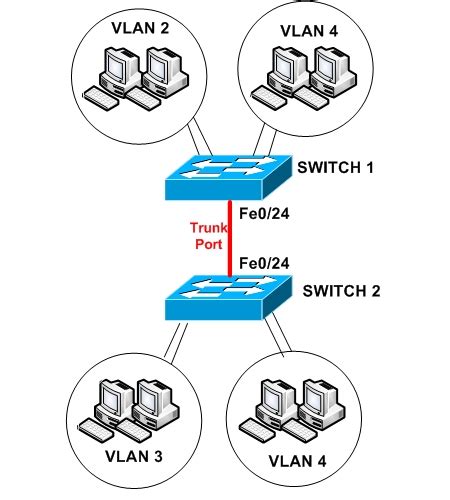 VLAN 2
VLAN 4
SWITCH 1
Fe0/24
Trunk Port
Fe0/24
SWITCH 2
VLAN 3
VLAN 4